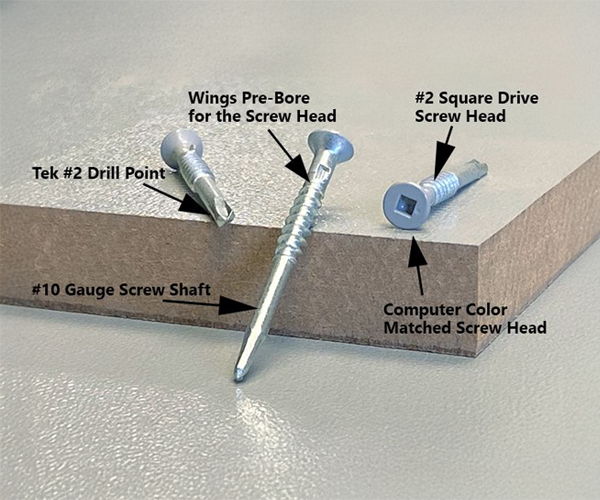 Wings Pre-Bore for the Screw Head

#2 Square Drive Screw Head

Tek #2 Drill Point

#10 Gauge Screw Shaft

Computer Color Matched Screw Head